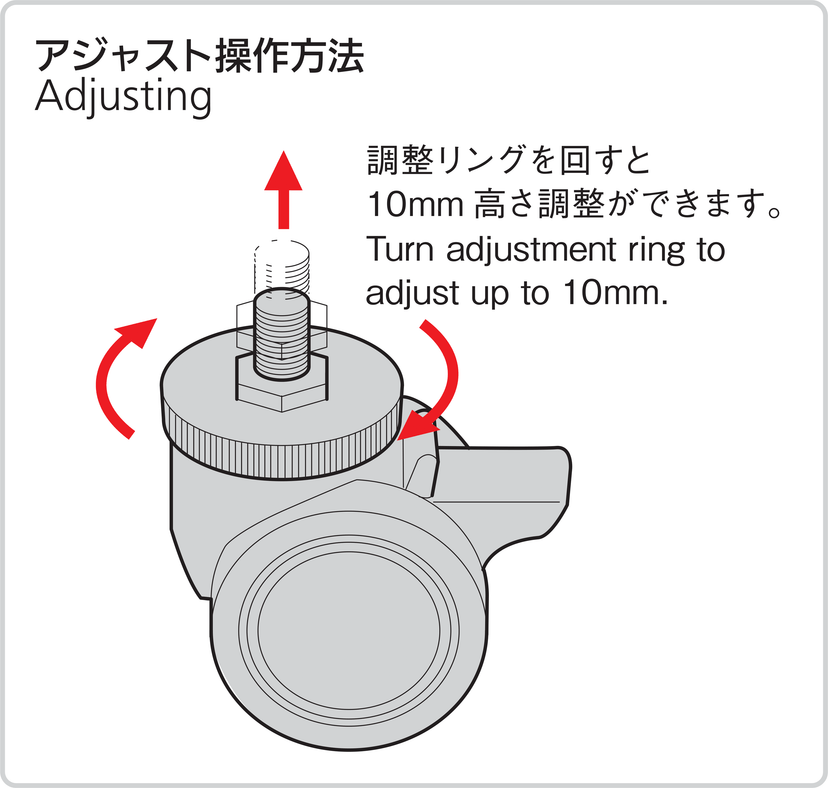 アジャスト操作方法
Adjusting

調整リングを回すと
10mm 高さ調整ができます。
Turn adjustment ring to
adjust up to 10mm.