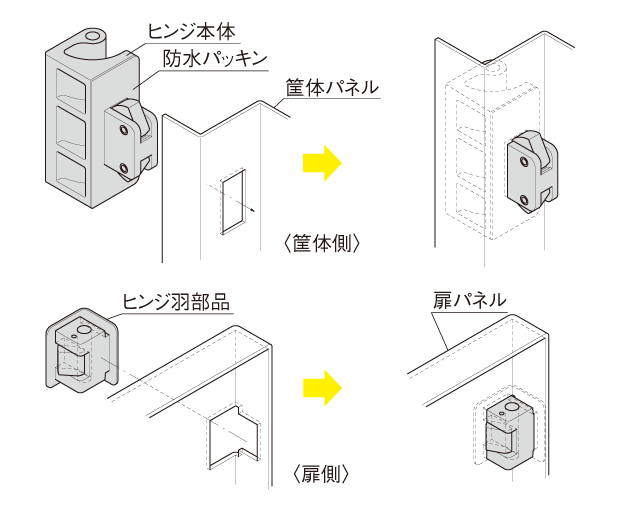 ヒンジ本体
防水パッキン
筐体パネル
〈筐体側〉
ヒンジ羽部品
扉パネル
〈扉側〉