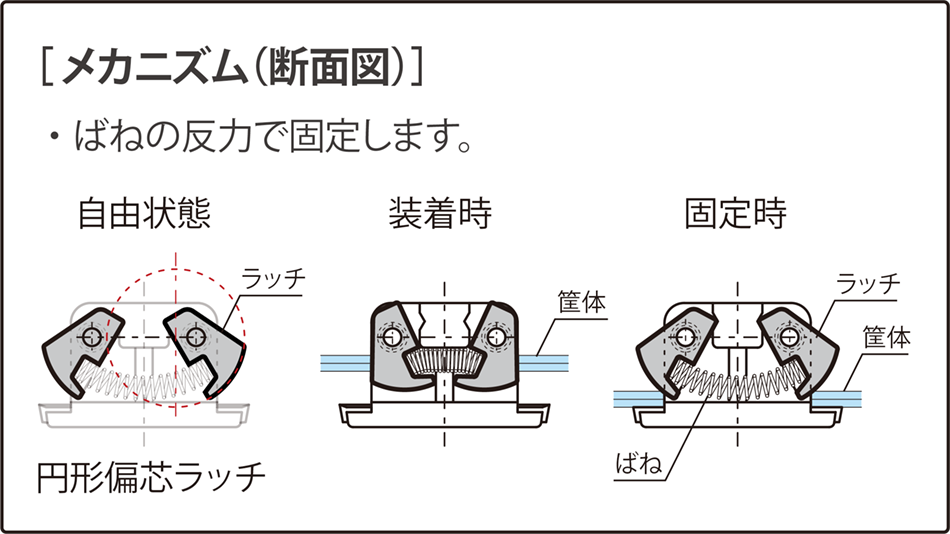 ［メカニズム（断面図）］

・ばねの反力で固定します。

自由状態

ラッチ

円形偏芯ラッチ

装着時

筐体

固定時

ラッチ

筐体

ばね